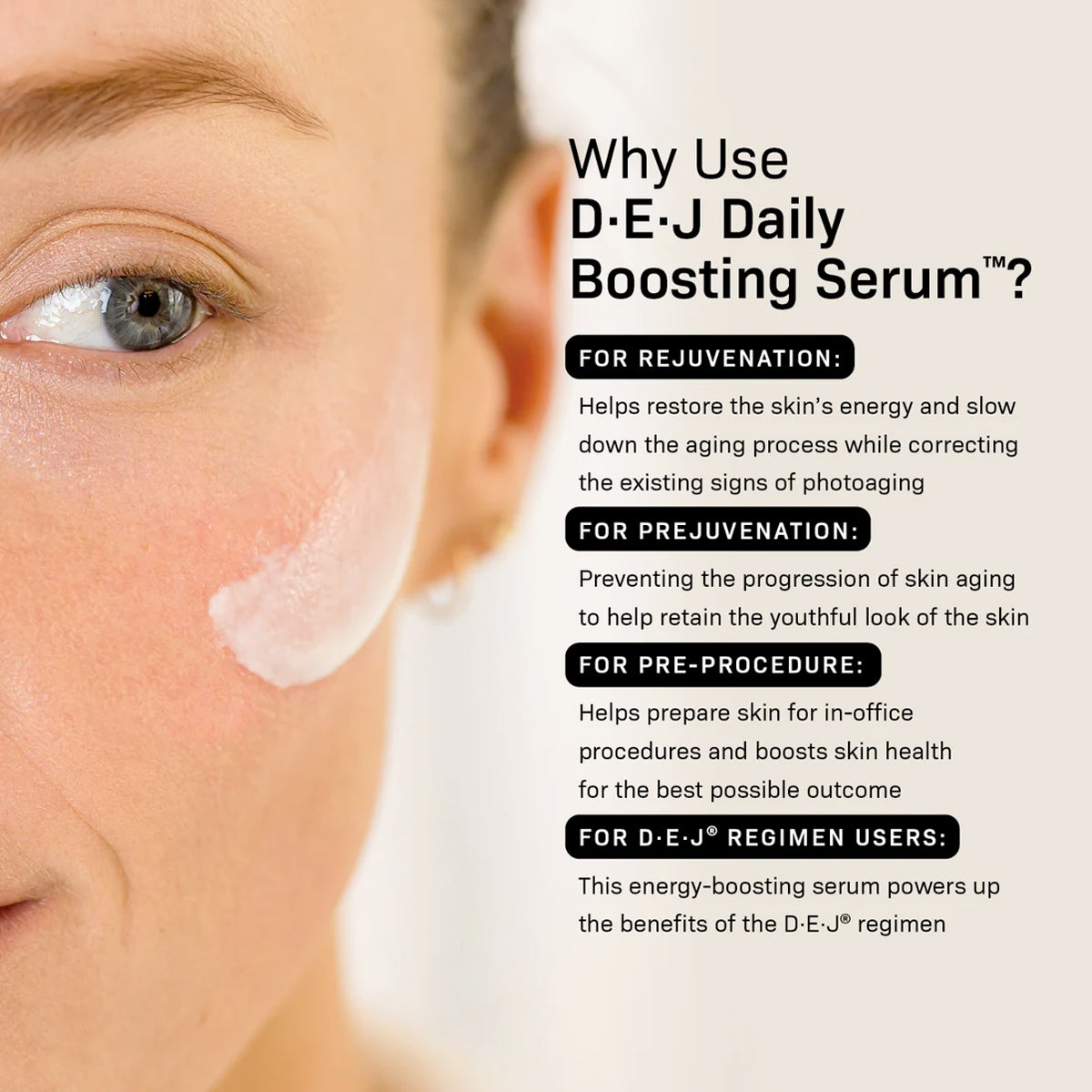 Why Use D·E·J Daily Boosting Serum™?

FOR REJUVENATION:

Helps restore the skin's energy and slow down the aging process while correcting the existing signs of photoaging

FOR PREJUVENATION:

Preventing the progression of skin aging to help retain the youthful look of the skin

FOR PRE-PROCEDURE:

Helps prepare skin for in-office procedures and boosts skin health for the best possible outcome

FOR D·E·J® REGIMEN USERS:

This energy-boosting serum powers up the benefits of the D·E·J® regimen